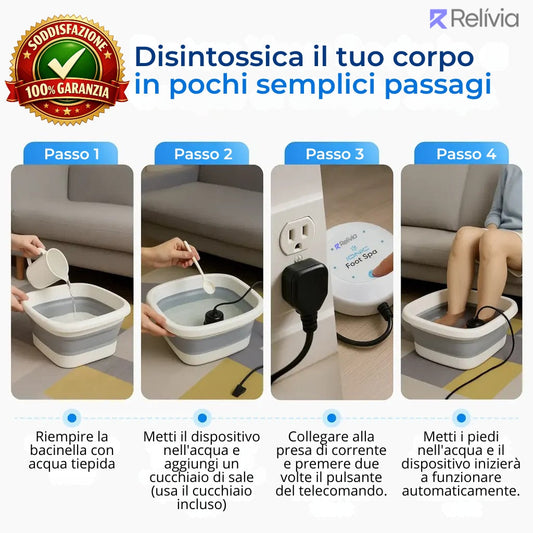 Relívia

SODDISFAZIONE
100% GARANZIA

Disintossica il tuo corpo in pochi semplici passagi

Passo 1

Passo 2

Passo 3

Passo 4

Relívia
IONIC Foot Spa

Riempire la bacinella con acqua tiepida

Metti il dispositivo nell'acqua e aggiungi un cucchiaio di sale (usa il cucchiaio incluso)

Collegare alla presa di corrente e premere due volte il pulsante del telecomando.

Metti i piedi nell'acqua e il dispositivo inizierà a funzionare automaticamente.